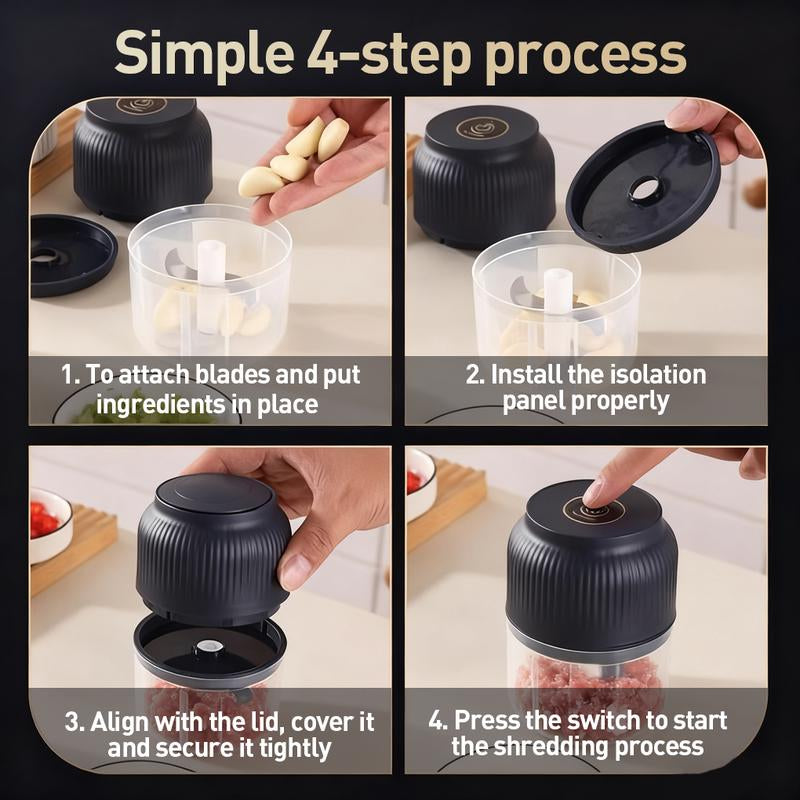 Simple 4-step process

1. To attach blades and put ingredients in place

2. Install the isolation panel properly

3. Align with the lid, cover it and secure it tightly

4. Press the switch to start the shredding process